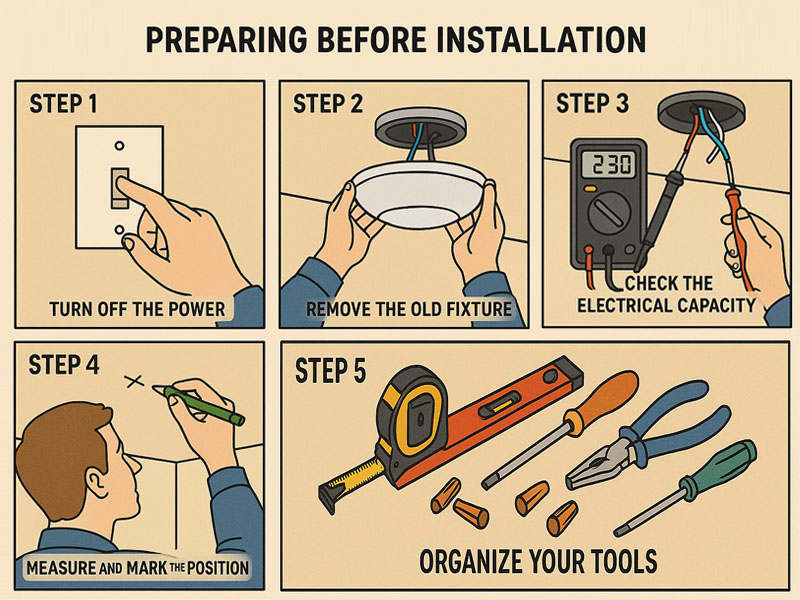 PREPARING BEFORE INSTALLATION

STEP 1

TURN OFF THE POWER

STEP 2

REMOVE THE OLD FIXTURE

STEP 3

230

CHECK THE ELECTRICAL CAPACITY

STEP 4

MEASURE AND MARK THE POSITION

STEP 5

ORGANIZE YOUR TOOLS