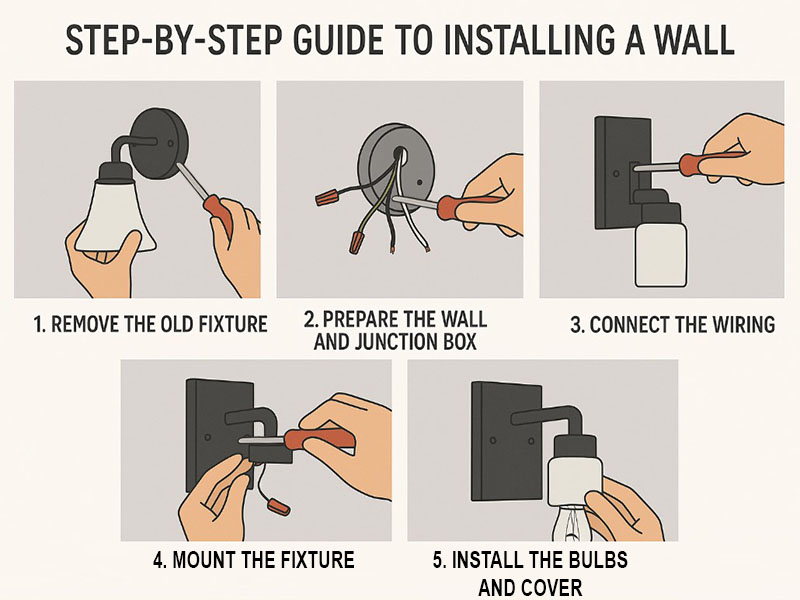 STEP-BY-STEP GUIDE TO INSTALLING A WALL

1. REMOVE THE OLD FIXTURE

2. PREPARE THE WALL AND JUNCTION BOX

3. CONNECT THE WIRING

4. MOUNT THE FIXTURE

5. INSTALL THE BULBS AND COVER