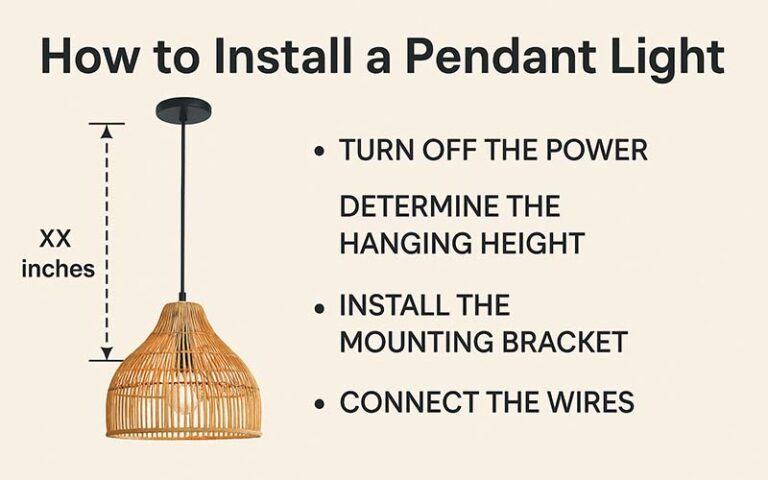 How to Install a Pendant Light

XX
inches

• TURN OFF THE POWER

DETERMINE THE HANGING HEIGHT

• INSTALL THE MOUNTING BRACKET

• CONNECT THE WIRES