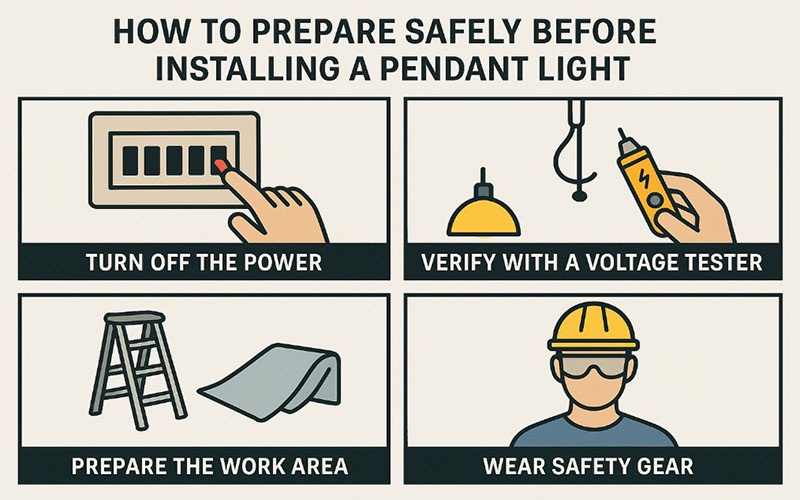 HOW TO PREPARE SAFELY BEFORE INSTALLING A PENDANT LIGHT

TURN OFF THE POWER

VERIFY WITH A VOLTAGE TESTER

PREPARE THE WORK AREA

WEAR SAFETY GEAR