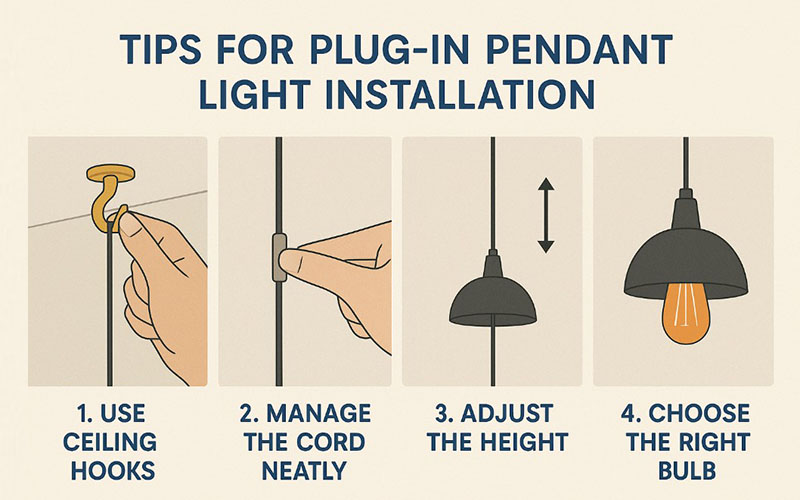 TIPS FOR PLUG-IN PENDANT LIGHT INSTALLATION

1. USE CEILING HOOKS

2. MANAGE THE CORD NEATLY

3. ADJUST THE HEIGHT

4. CHOOSE THE RIGHT BULB