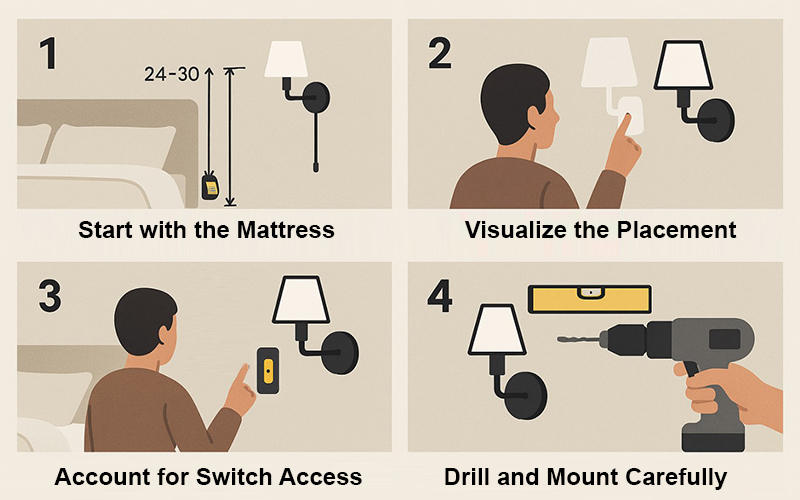 1

24-30

Start with the Mattress

2

Visualize the Placement

3

Account for Switch Access

4

Drill and Mount Carefully