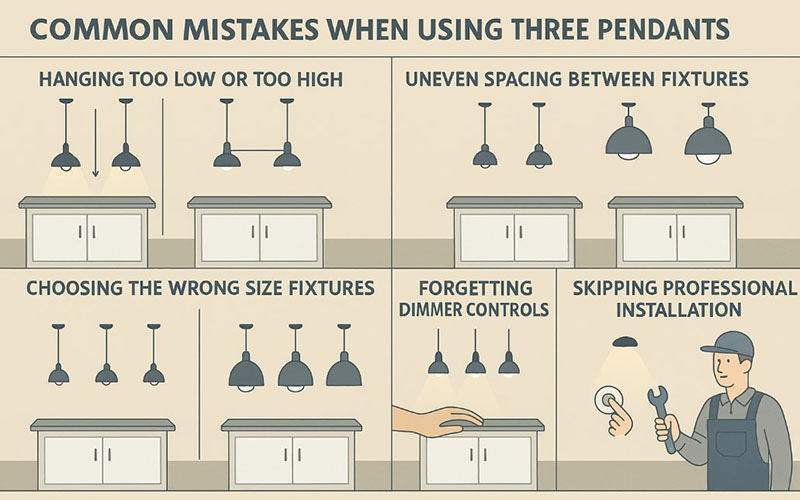 COMMON MISTAKES WHEN USING THREE PENDANTS

HANGING TOO LOW OR TOO HIGH

UNEVEN SPACING BETWEEN FIXTURES

CHOOSING THE WRONG SIZE FIXTURES

FORGETTING DIMMER CONTROLS

SKIPPING PROFESSIONAL INSTALLATION